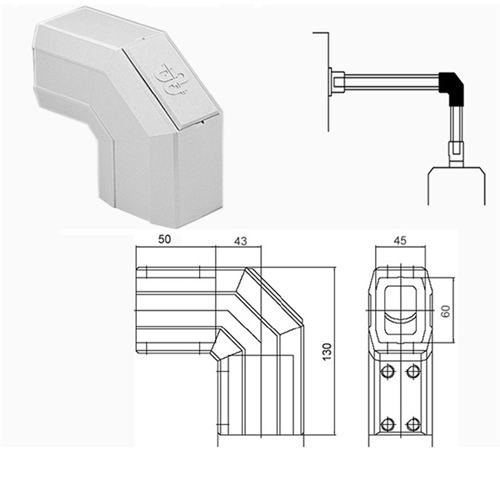 50
43
130
45
60